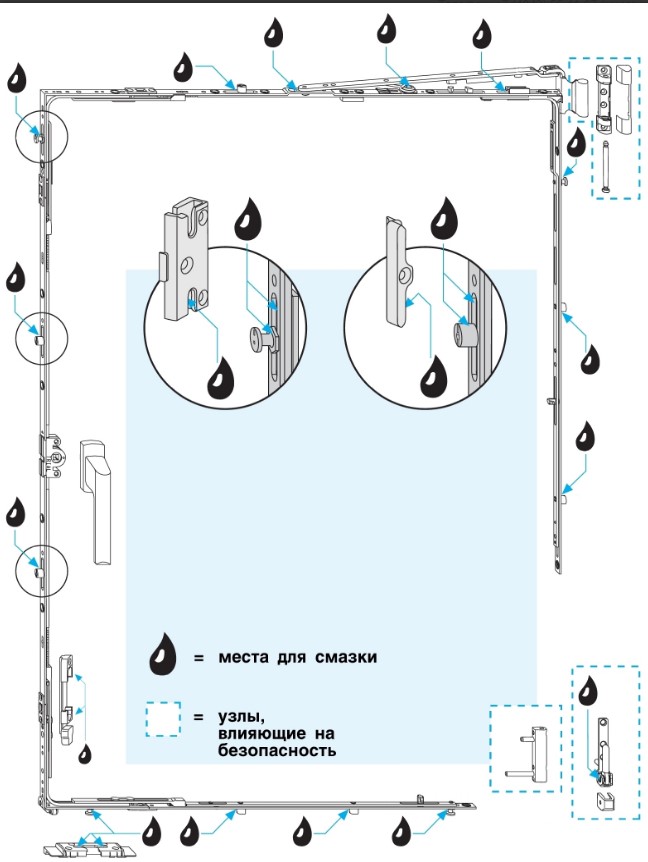 = места для смазки

= узлы, влияющие на безопасность